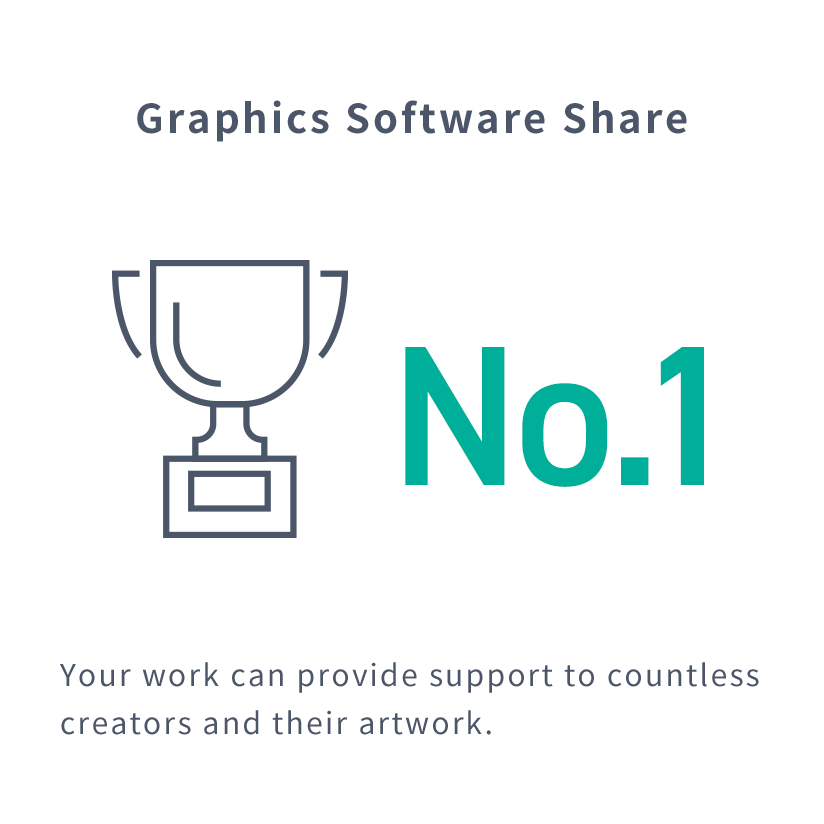 Graphics Software Share

No.1

Your work can provide support to countless creators and their artwork.