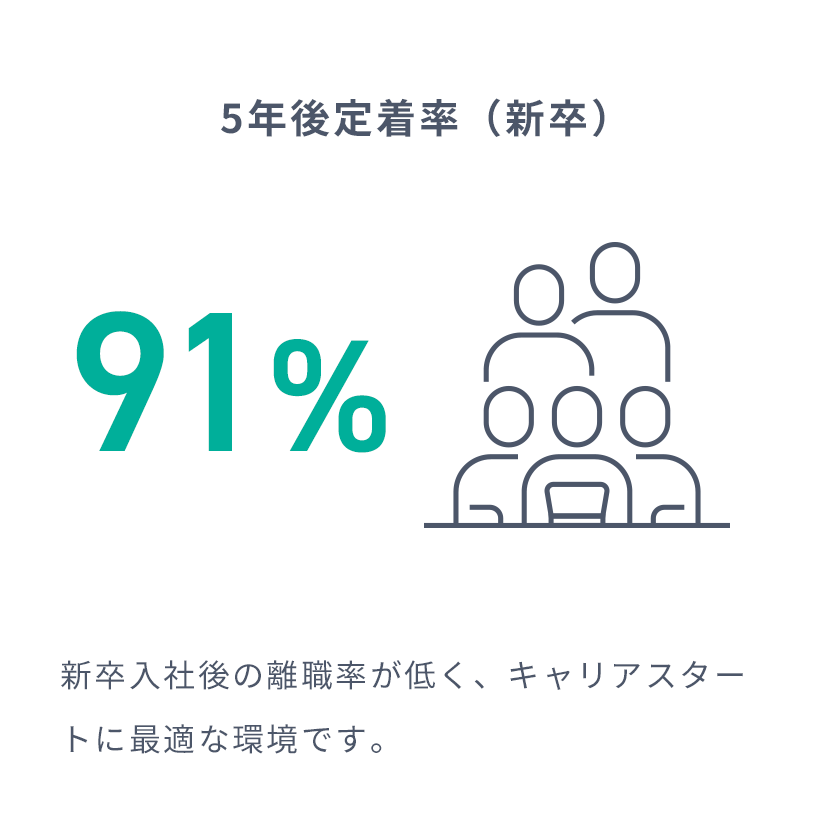 5年後定着率（新卒）

91%

新卒入社後の離職率が低く、キャリアスタートに最適な環境です。